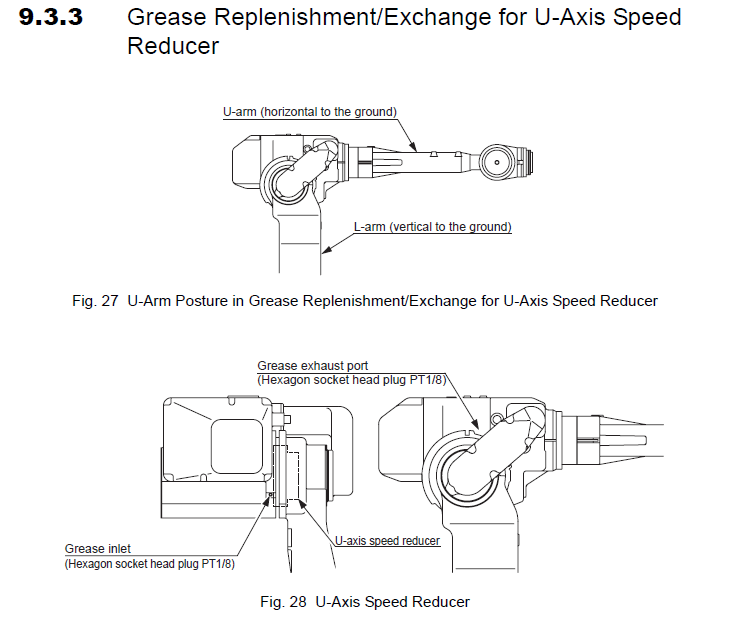 9.3.3 Grease Replenishment/Exchange for U-Axis Speed Reducer

U-arm (horizontal to the ground)

L-arm (vertical to the ground)

Fig. 27 U-Arm Posture in Grease Replenishment/Exchange for U-Axis Speed Reducer

Grease exhaust port
(Hexagon socket head plug PT1/8)

Grease inlet
(Hexagon socket head plug PT1/8)

U-axis speed reducer

Fig. 28 U-Axis Speed Reducer