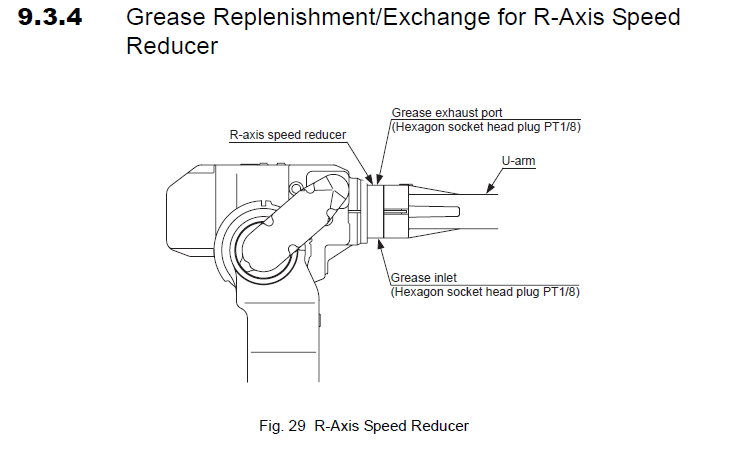 9.3.4 Grease Replenishment/Exchange for R-Axis Speed Reducer

Grease exhaust port
(Hexagon socket head plug PT1/8)

R-axis speed reducer

U-arm

Grease inlet
(Hexagon socket head plug PT1/8)

Fig. 29 R-Axis Speed Reducer