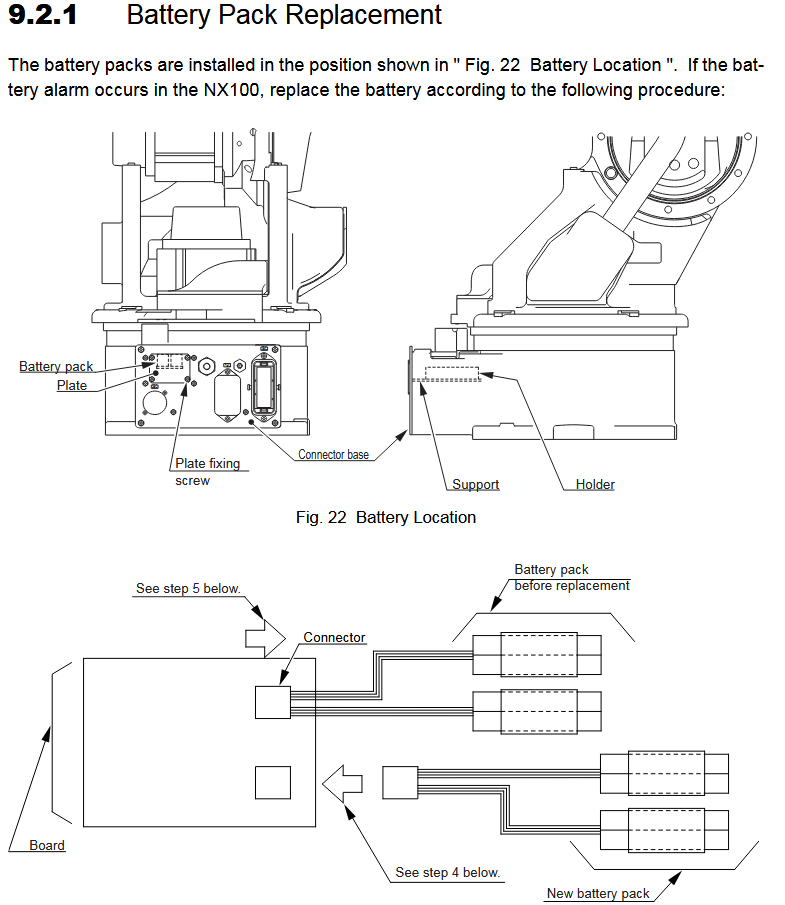 9.2.1 Battery Pack Replacement

The battery packs are installed in the position shown in " Fig. 22 Battery Location ". If the battery alarm occurs in the NX100, replace the battery according to the following procedure:

Battery pack
Plate
Plate fixing screw
Connector base
Support
Holder

Fig. 22 Battery Location

See step 5 below.
Connector
Battery pack before replacement
Board
See step 4 below.
New battery pack