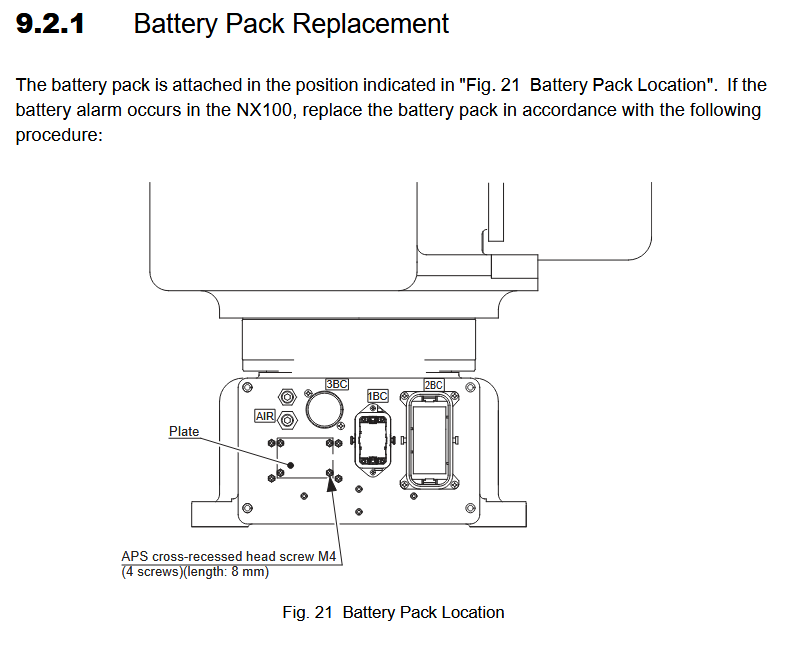 9.2.1 Battery Pack Replacement

The battery pack is attached in the position indicated in "Fig. 21 Battery Pack Location". If the battery alarm occurs in the NX100, replace the battery pack in accordance with the following procedure:

3BC
1BC
2BC
AIR
Plate

APS cross-recessed head screw M4
(4 screws)(length: 8 mm)

Fig. 21 Battery Pack Location