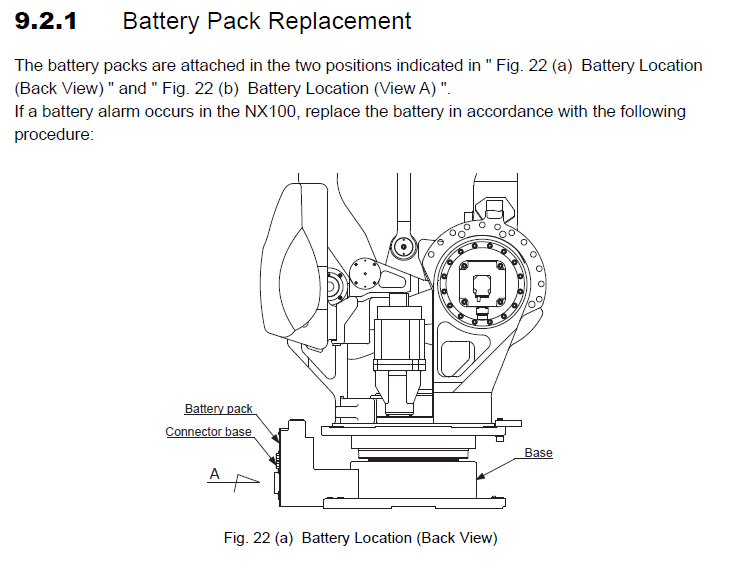 9.2.1 Battery Pack Replacement

The battery packs are attached in the two positions indicated in " Fig. 22 (a) Battery Location (Back View) " and " Fig. 22 (b) Battery Location (View A) ".
If a battery alarm occurs in the NX100, replace the battery in accordance with the following procedure:

Battery pack
Connector base
A
Base

Fig. 22 (a) Battery Location (Back View)