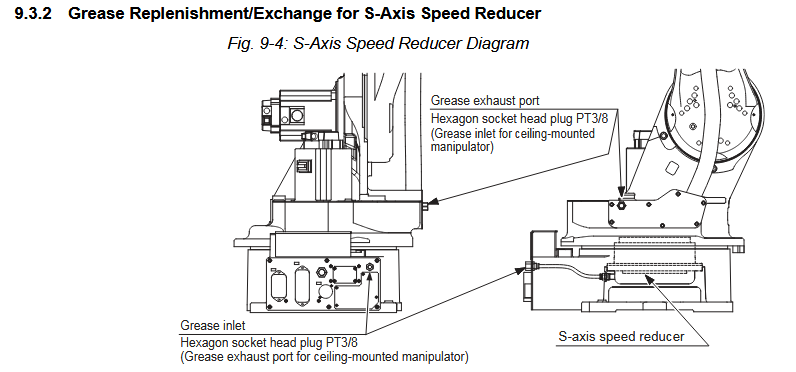 9.3.2 Grease Replenishment/Exchange for S-Axis Speed Reducer

Fig. 9-4: S-Axis Speed Reducer Diagram

Grease exhaust port
Hexagon socket head plug PT3/8
(Grease inlet for ceiling-mounted manipulator)

Grease inlet
Hexagon socket head plug PT3/8
(Grease exhaust port for ceiling-mounted manipulator)

S-axis speed reducer