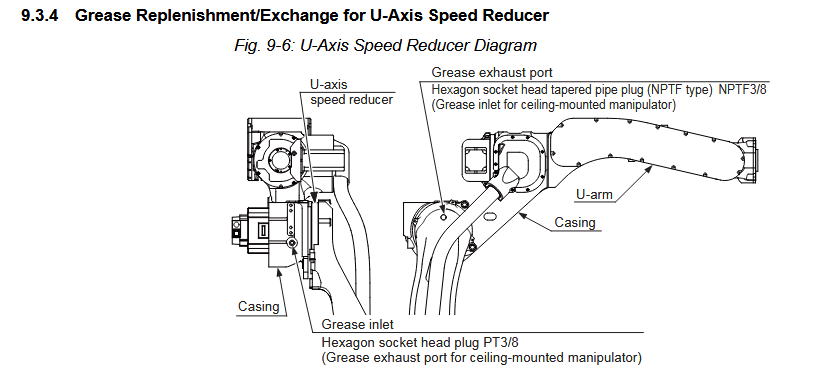 9.3.4 Grease Replenishment/Exchange for U-Axis Speed Reducer

Fig. 9-6: U-Axis Speed Reducer Diagram

U-axis
speed reducer

Grease exhaust port
Hexagon socket head tapered pipe plug (NPTF type) NPTF3/8
(Grease inlet for ceiling-mounted manipulator)

U-arm

Casing

Casing

Grease inlet
Hexagon socket head plug PT3/8
(Grease exhaust port for ceiling-mounted manipulator)