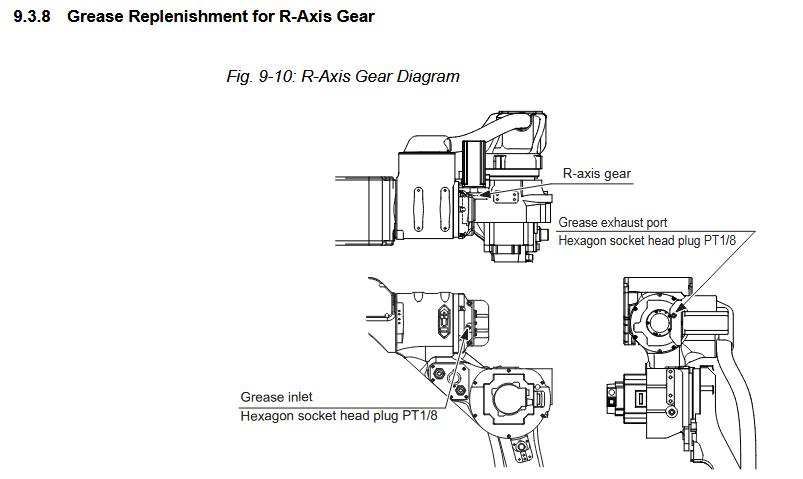 9.3.8 Grease Replenishment for R-Axis Gear

Fig. 9-10: R-Axis Gear Diagram

R-axis gear

Grease exhaust port
Hexagon socket head plug PT1/8

Grease inlet
Hexagon socket head plug PT1/8