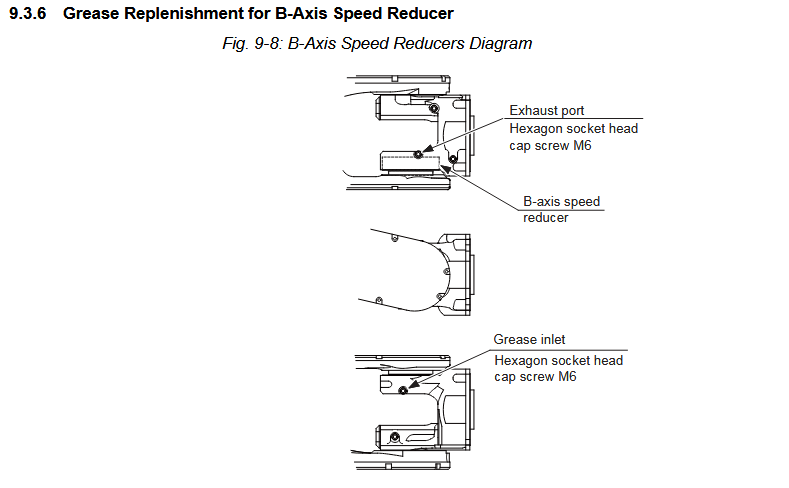 9.3.6 Grease Replenishment for B-Axis Speed Reducer

Fig. 9-8: B-Axis Speed Reducers Diagram

Exhaust port
Hexagon socket head cap screw M6

B-axis speed reducer

Grease inlet
Hexagon socket head cap screw M6