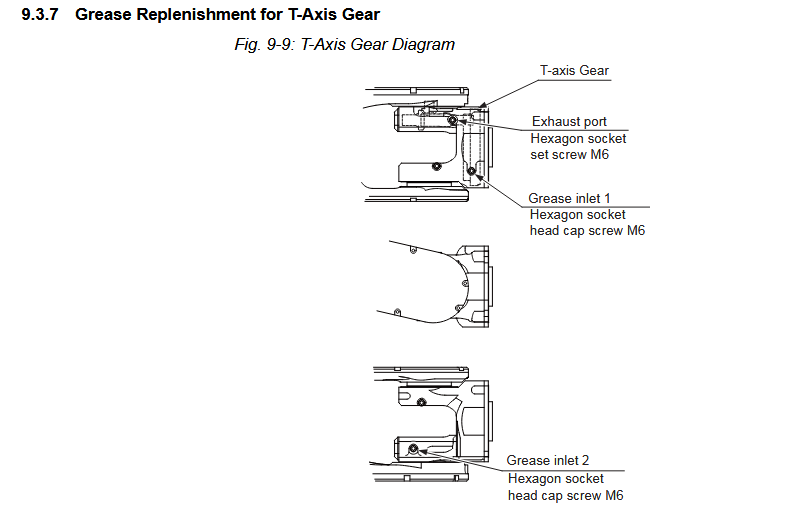 9.3.7 Grease Replenishment for T-Axis Gear

Fig. 9-9: T-Axis Gear Diagram

T-axis Gear

Exhaust port
Hexagon socket
set screw M6

Grease inlet 1
Hexagon socket
head cap screw M6

Grease inlet 2
Hexagon socket
head cap screw M6