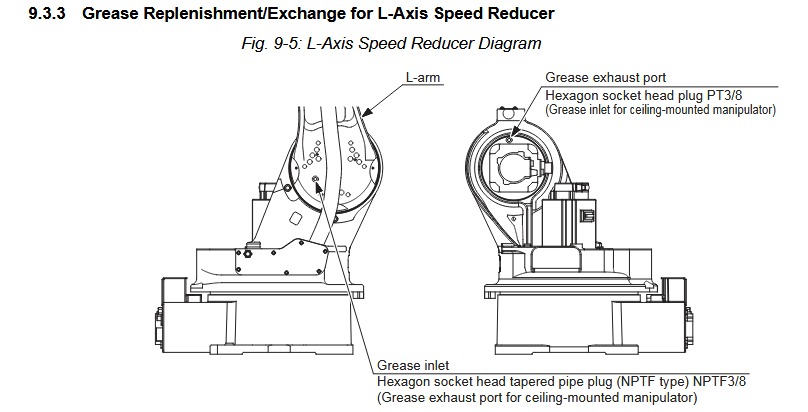 9.3.3 Grease Replenishment/Exchange for L-Axis Speed Reducer

Fig. 9-5: L-Axis Speed Reducer Diagram

L-arm

Grease exhaust port
Hexagon socket head plug PT3/8
(Grease inlet for ceiling-mounted manipulator)

Grease inlet
Hexagon socket head tapered pipe plug (NPTF type) NPTF3/8
(Grease exhaust port for ceiling-mounted manipulator)