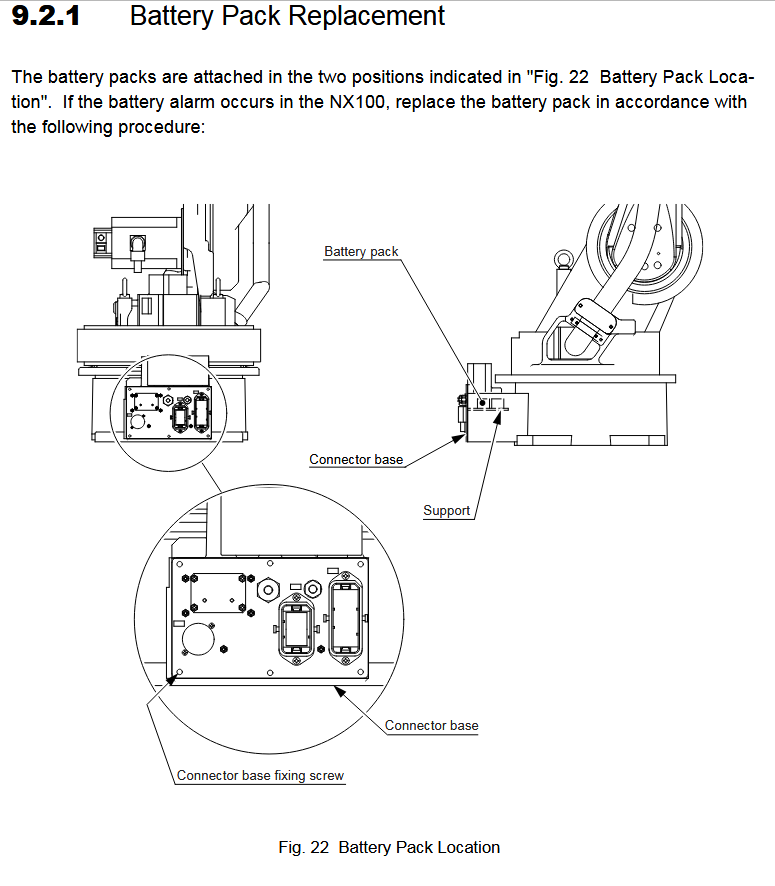 9.2.1 Battery Pack Replacement

The battery packs are attached in the two positions indicated in "Fig. 22 Battery Pack Location". If the battery alarm occurs in the NX100, replace the battery pack in accordance with the following procedure:

Battery pack

Connector base

Support

Connector base

Connector base fixing screw

Fig. 22 Battery Pack Location