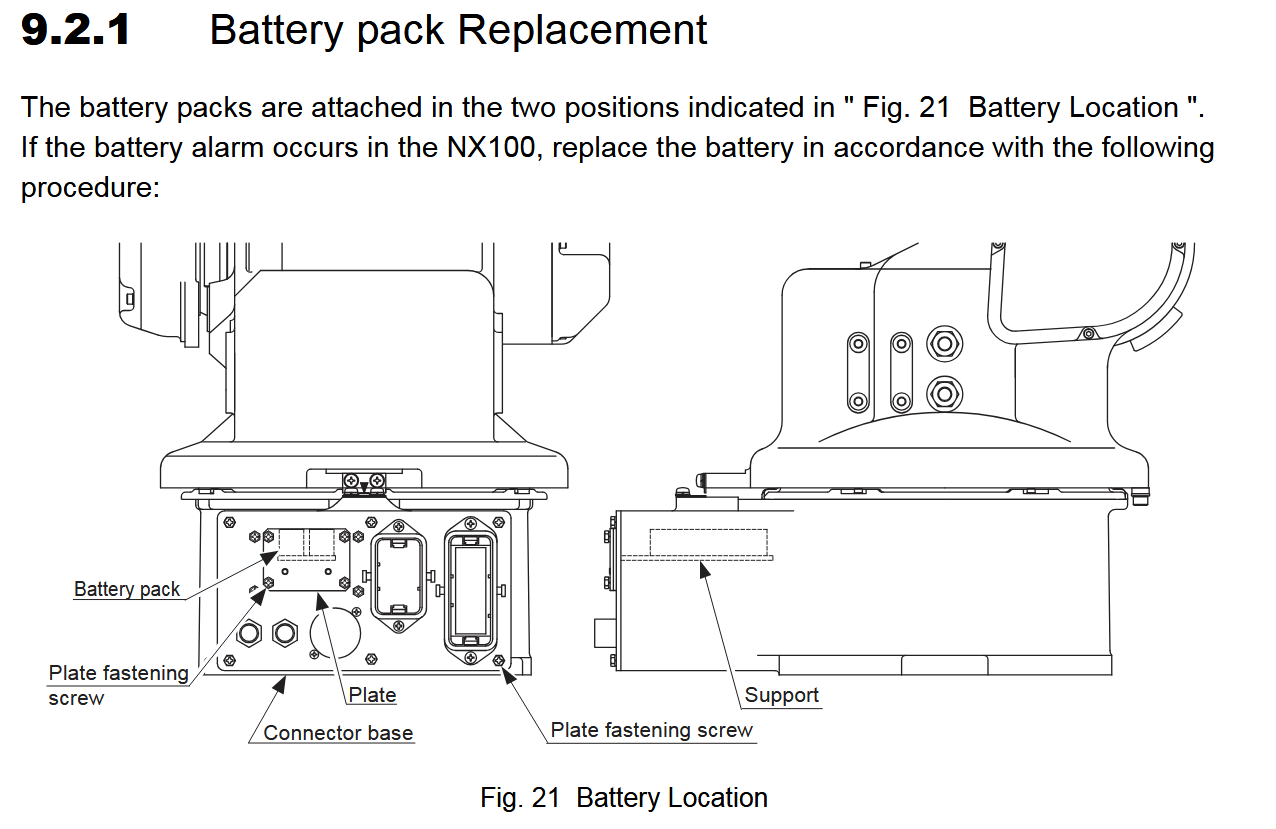 9.2.1 Battery pack Replacement

The battery packs are attached in the two positions indicated in " Fig. 21 Battery Location ". If the battery alarm occurs in the NX100, replace the battery in accordance with the following procedure:

Battery pack

Plate fastening screw

Plate

Connector base

Plate fastening screw

Support

Fig. 21 Battery Location