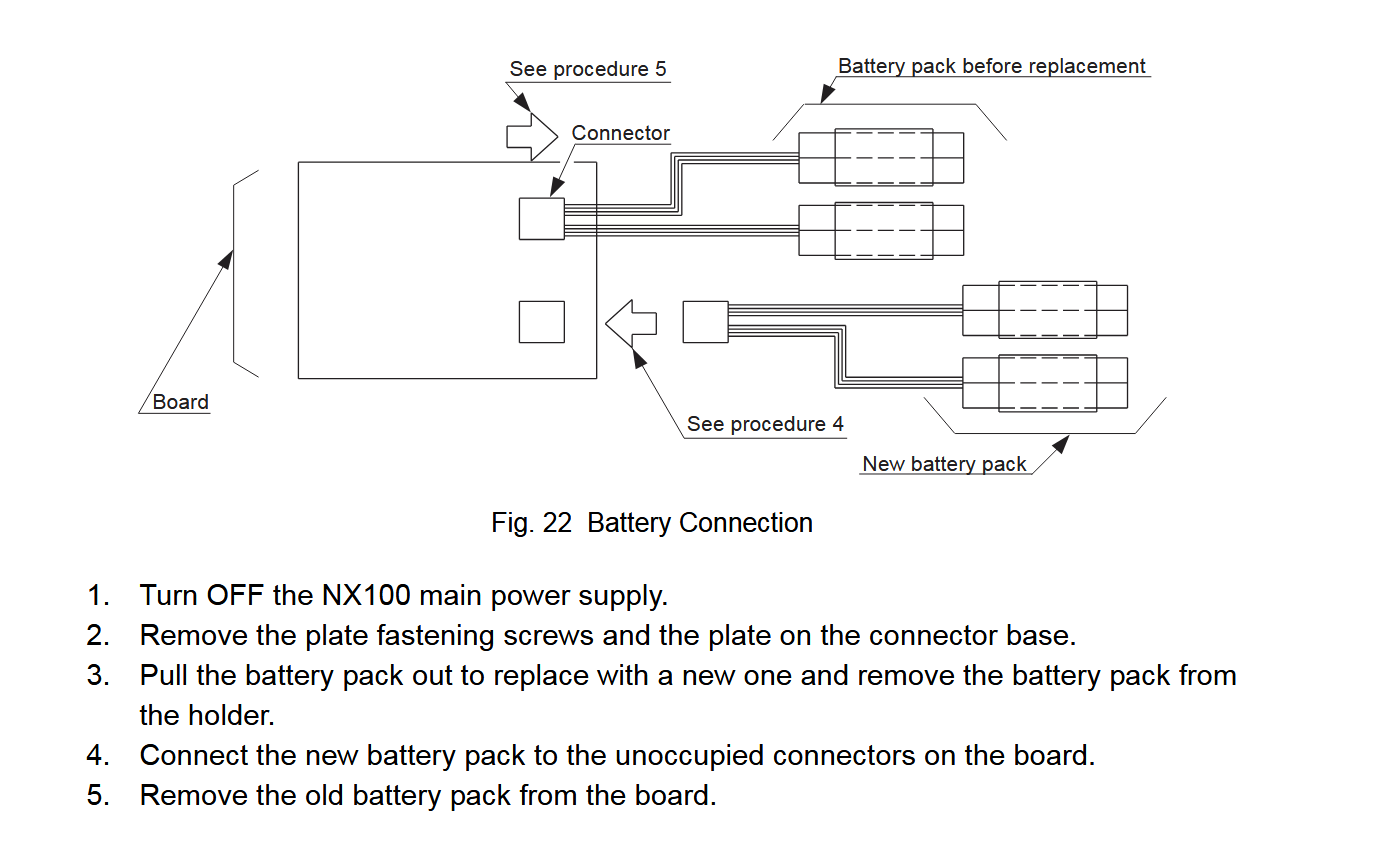 See procedure 5

Battery pack before replacement

Connector

Board

See procedure 4

New battery pack

Fig. 22 Battery Connection

1. Turn OFF the NX100 main power supply.
2. Remove the plate fastening screws and the plate on the connector base.
3. Pull the battery pack out to replace with a new one and remove the battery pack from the holder.
4. Connect the new battery pack to the unoccupied connectors on the board.
5. Remove the old battery pack from the board.