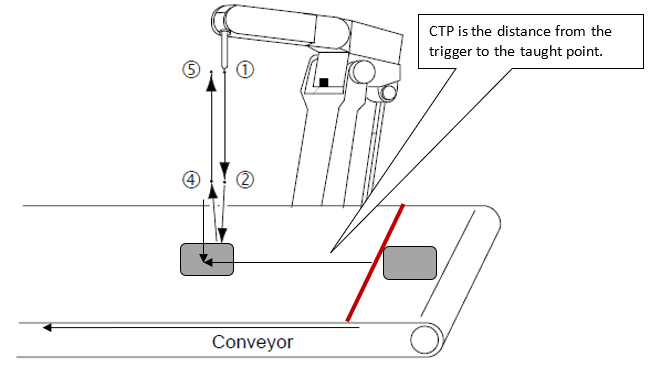 CTP is the distance from the trigger to the taught point.

⑤ ①

④ ②

Conveyor