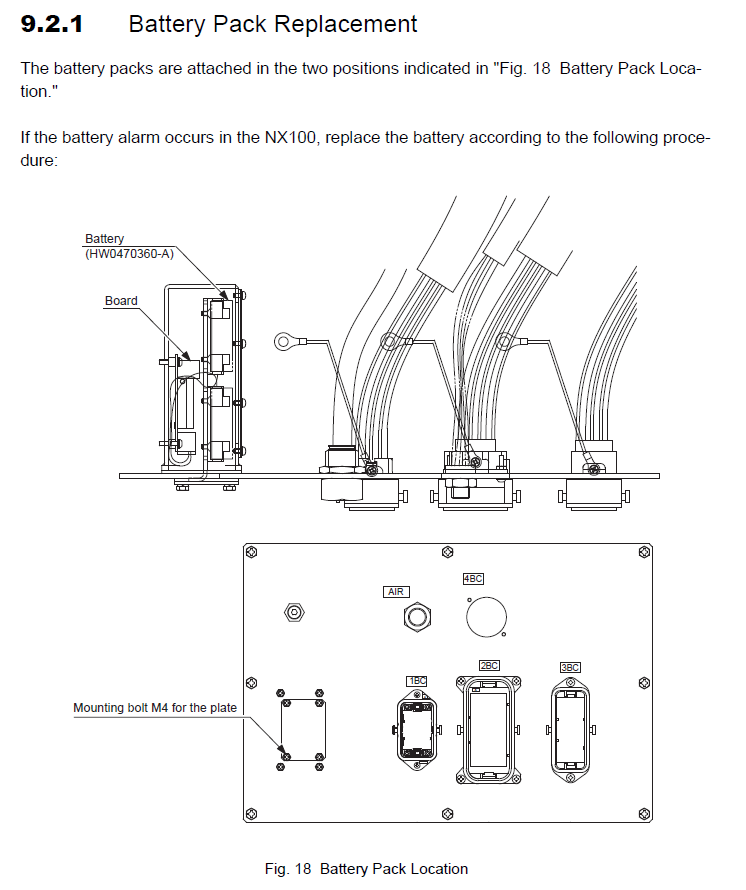 9.2.1 Battery Pack Replacement

The battery packs are attached in the two positions indicated in "Fig. 18 Battery Pack Location."

If the battery alarm occurs in the NX100, replace the battery according to the following procedure:

Battery
(HW0470360-A)
Board

AIR
4BC
1BC
2BC
3BC
Mounting bolt M4 for the plate

Fig. 18 Battery Pack Location