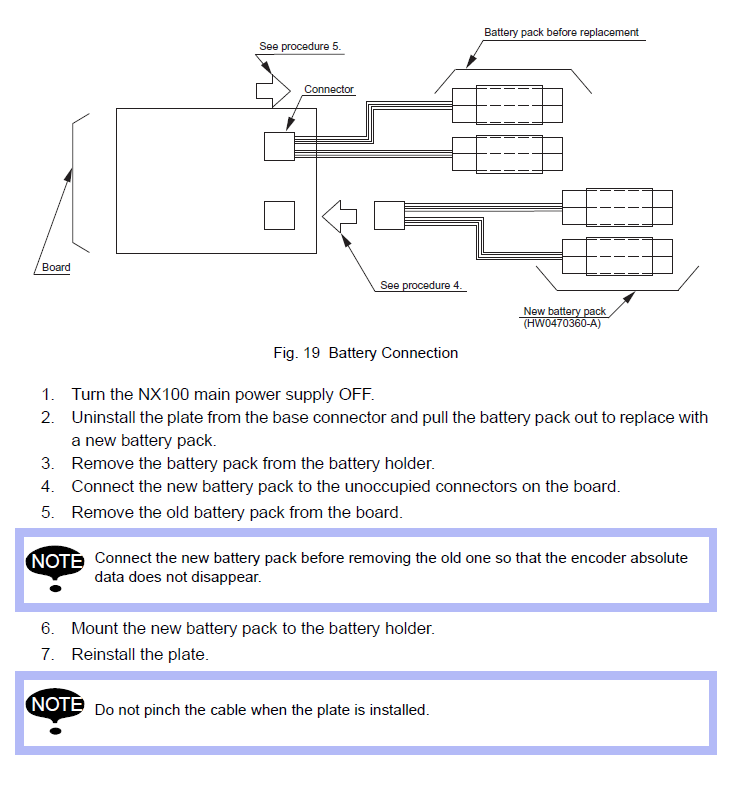 See procedure 5.

Battery pack before replacement

Connector

Board

See procedure 4.

New battery pack
(HW0470360-A)

Fig. 19 Battery Connection

1. Turn the NX100 main power supply OFF.
2. Uninstall the plate from the base connector and pull the battery pack out to replace with a new battery pack.
3. Remove the battery pack from the battery holder.
4. Connect the new battery pack to the unoccupied connectors on the board.
5. Remove the old battery pack from the board.

NOTE Connect the new battery pack before removing the old one so that the encoder absolute data does not disappear.

6. Mount the new battery pack to the battery holder.
7. Reinstall the plate.

NOTE Do not pinch the cable when the plate is installed.