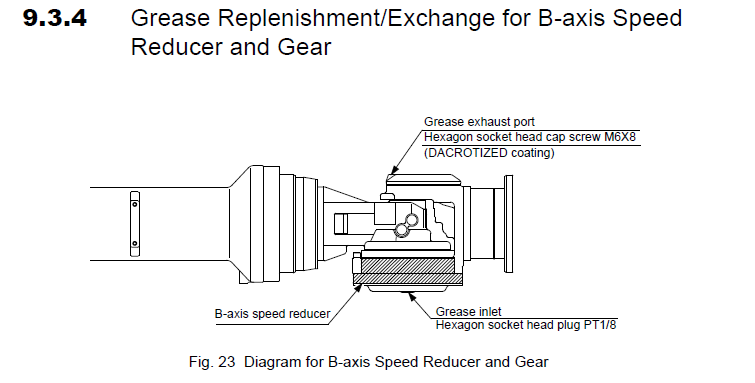 9.3.4 Grease Replenishment/Exchange for B-axis Speed Reducer and Gear

Grease exhaust port
Hexagon socket head cap screw M6X8
(DACROTIZED coating)

B-axis speed reducer

Grease inlet
Hexagon socket head plug PT1/8

Fig. 23 Diagram for B-axis Speed Reducer and Gear