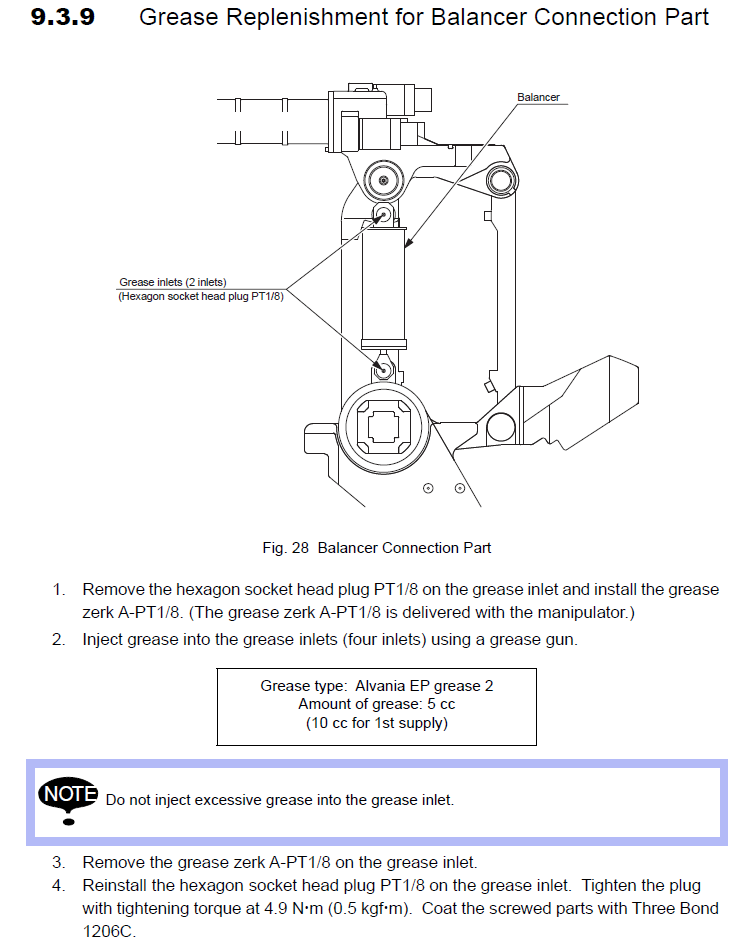 9.3.9 Grease Replenishment for Balancer Connection Part

Balancer

Grease inlets (2 inlets)
(Hexagon socket head plug PT1/8)

Fig. 28 Balancer Connection Part

1. Remove the hexagon socket head plug PT1/8 on the grease inlet and install the grease zerk A-PT1/8. (The grease zerk A-PT1/8 is delivered with the manipulator.)
2. Inject grease into the grease inlets (four inlets) using a grease gun.

Grease type: Alvania EP grease 2
Amount of grease: 5 cc
(10 cc for 1st supply)

NOTE Do not inject excessive grease into the grease inlet.

3. Remove the grease zerk A-PT1/8 on the grease inlet.
4. Reinstall the hexagon socket head plug PT1/8 on the grease inlet. Tighten the plug with tightening torque at 4.9 N·m (0.5 kgf·m). Coat the screwed parts with Three Bond 1206C.