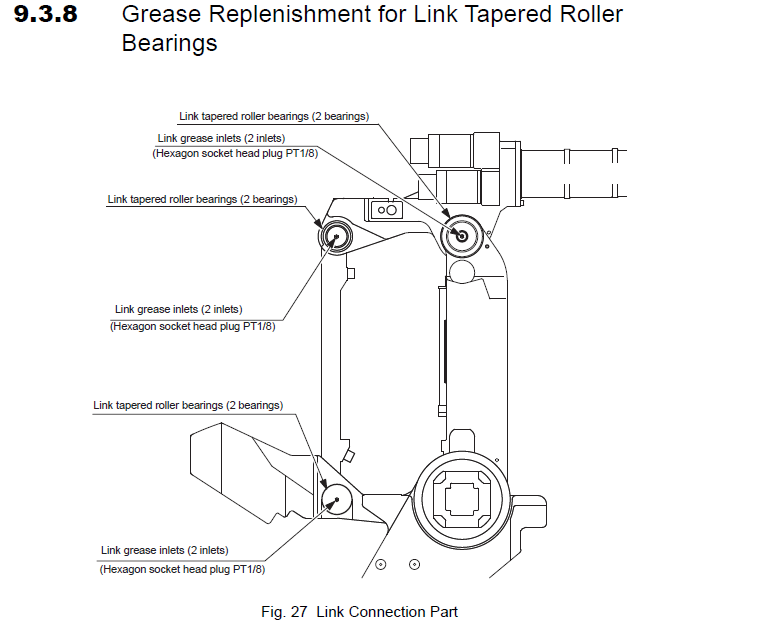 9.3.8 Grease Replenishment for Link Tapered Roller Bearings

Link tapered roller bearings (2 bearings)
Link grease inlets (2 inlets)
(Hexagon socket head plug PT1/8)

Link tapered roller bearings (2 bearings)

Link grease inlets (2 inlets)
(Hexagon socket head plug PT1/8)

Link tapered roller bearings (2 bearings)

Link grease inlets (2 inlets)
(Hexagon socket head plug PT1/8)

Fig. 27 Link Connection Part