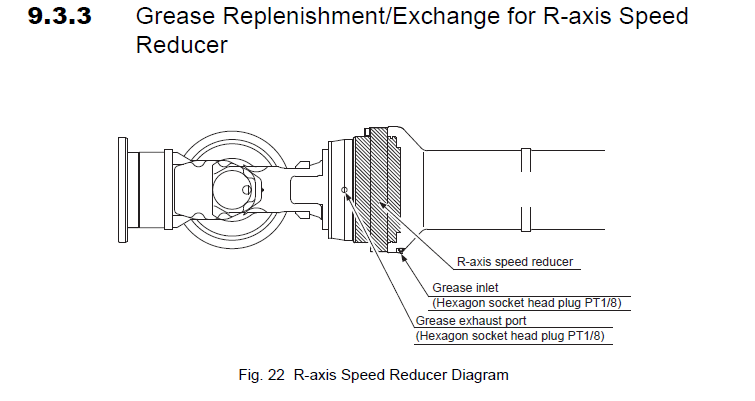 9.3.3 Grease Replenishment/Exchange for R-axis Speed Reducer

R-axis speed reducer

Grease inlet
(Hexagon socket head plug PT1/8)

Grease exhaust port
(Hexagon socket head plug PT1/8)

Fig. 22 R-axis Speed Reducer Diagram