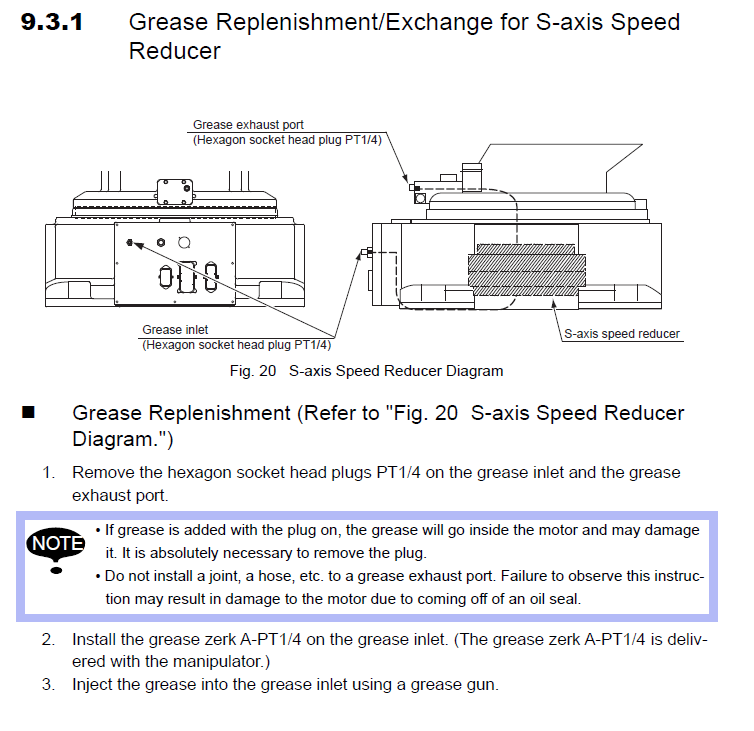 9.3.1 Grease Replenishment/Exchange for S-axis Speed Reducer

Grease exhaust port
(Hexagon socket head plug PT1/4)

Grease inlet
(Hexagon socket head plug PT1/4)

S-axis speed reducer

Fig. 20 S-axis Speed Reducer Diagram

■ Grease Replenishment (Refer to "Fig. 20 S-axis Speed Reducer Diagram.")

1. Remove the hexagon socket head plugs PT1/4 on the grease inlet and the grease exhaust port.

NOTE
• If grease is added with the plug on, the grease will go inside the motor and may damage it. It is absolutely necessary to remove the plug.
• Do not install a joint, a hose, etc. to a grease exhaust port. Failure to observe this instruction may result in damage to the motor due to coming off of an oil seal.

2. Install the grease zerk A-PT1/4 on the grease inlet. (The grease zerk A-PT1/4 is delivered with the manipulator.)
3. Inject the grease into the grease inlet using a grease gun.