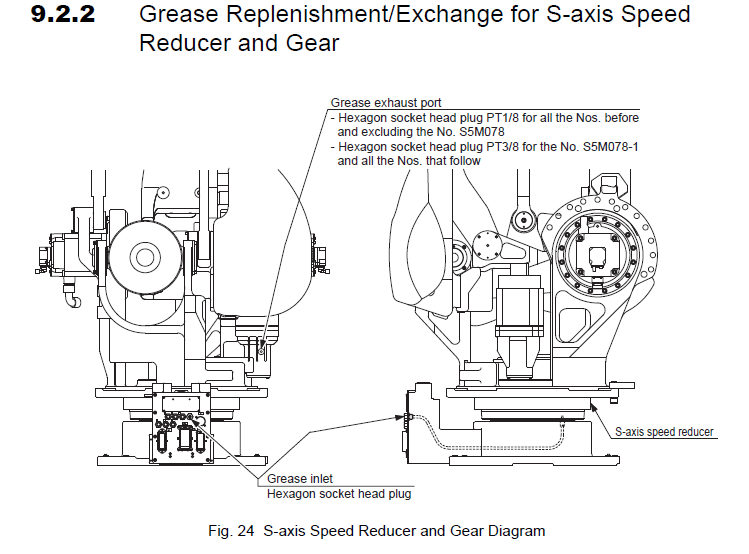 9.2.2 Grease Replenishment/Exchange for S-axis Speed Reducer and Gear

Grease exhaust port
- Hexagon socket head plug PT1/8 for all the Nos. before and excluding the No. S5M078
- Hexagon socket head plug PT3/8 for the No. S5M078-1 and all the Nos. that follow

S-axis speed reducer

Grease inlet
Hexagon socket head plug

Fig. 24 S-axis Speed Reducer and Gear Diagram