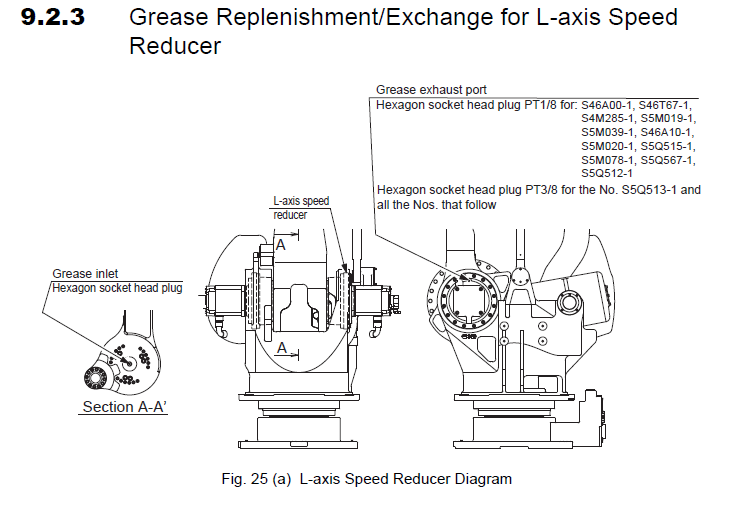 9.2.3 Grease Replenishment/Exchange for L-axis Speed Reducer

Grease exhaust port
Hexagon socket head plug PT1/8 for: S46A00-1, S46T67-1, S4M285-1, S5M019-1, S5M039-1, S46A10-1, S5M020-1, S5Q515-1, S5M078-1, S5Q567-1, S5Q512-1
Hexagon socket head plug PT3/8 for the No. S5Q513-1 and all the Nos. that follow

L-axis speed reducer

A

A

Grease inlet
Hexagon socket head plug

Section A-A'

Fig. 25 (a) L-axis Speed Reducer Diagram