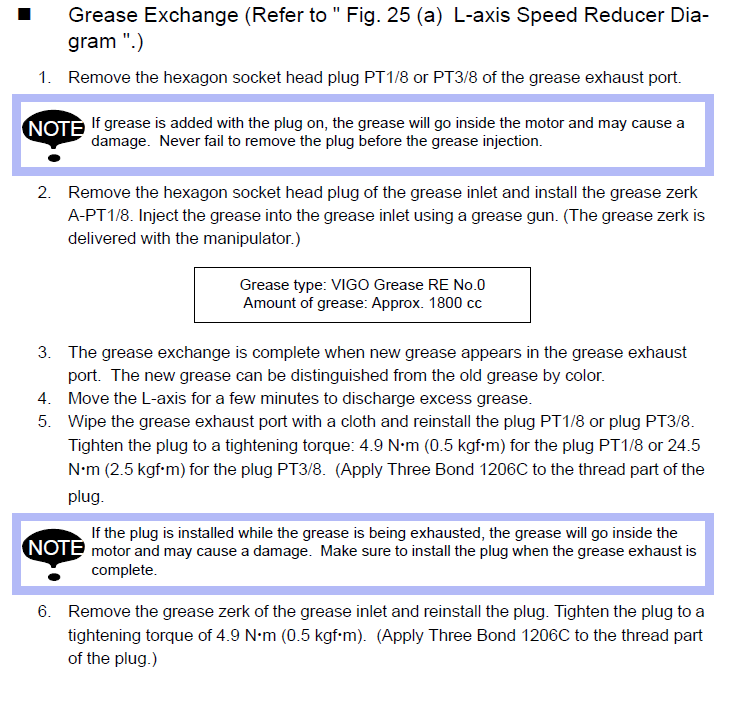 ■ Grease Exchange (Refer to " Fig. 25 (a) L-axis Speed Reducer Diagram ".)

1. Remove the hexagon socket head plug PT1/8 or PT3/8 of the grease exhaust port.

NOTE If grease is added with the plug on, the grease will go inside the motor and may cause a damage. Never fail to remove the plug before the grease injection.

2. Remove the hexagon socket head plug of the grease inlet and install the grease zerk A-PT1/8. Inject the grease into the grease inlet using a grease gun. (The grease zerk is delivered with the manipulator.)

Grease type: VIGO Grease RE No.0
Amount of grease: Approx. 1800 cc

3. The grease exchange is complete when new grease appears in the grease exhaust port. The new grease can be distinguished from the old grease by color.
4. Move the L-axis for a few minutes to discharge excess grease.
5. Wipe the grease exhaust port with a cloth and reinstall the plug PT1/8 or plug PT3/8. Tighten the plug to a tightening torque: 4.9 N•m (0.5 kgf•m) for the plug PT1/8 or 24.5 N•m (2.5 kgf•m) for the plug PT3/8. (Apply Three Bond 1206C to the thread part of the plug.

NOTE If the plug is installed while the grease is being exhausted, the grease will go inside the motor and may cause a damage. Make sure to install the plug when the grease exhaust is complete.

6. Remove the grease zerk of the grease inlet and reinstall the plug. Tighten the plug to a tightening torque of 4.9 N•m (0.5 kgf•m). (Apply Three Bond 1206C to the thread part of the plug.)