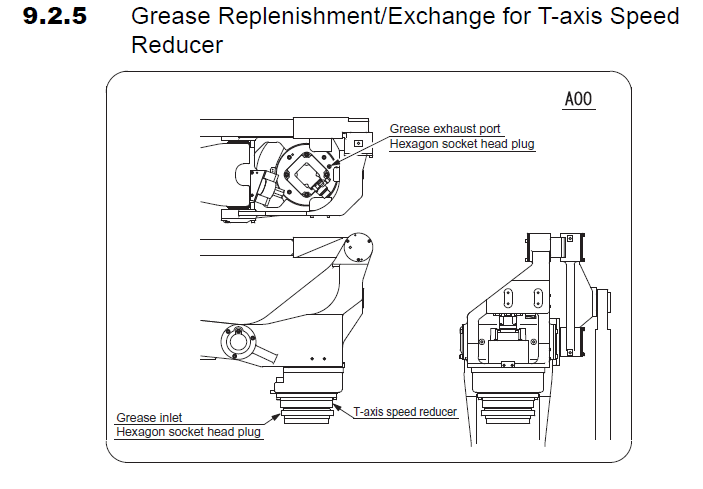 9.2.5 Grease Replenishment/Exchange for T-axis Speed Reducer

A00

Grease exhaust port
Hexagon socket head plug

Grease inlet
Hexagon socket head plug

T-axis speed reducer