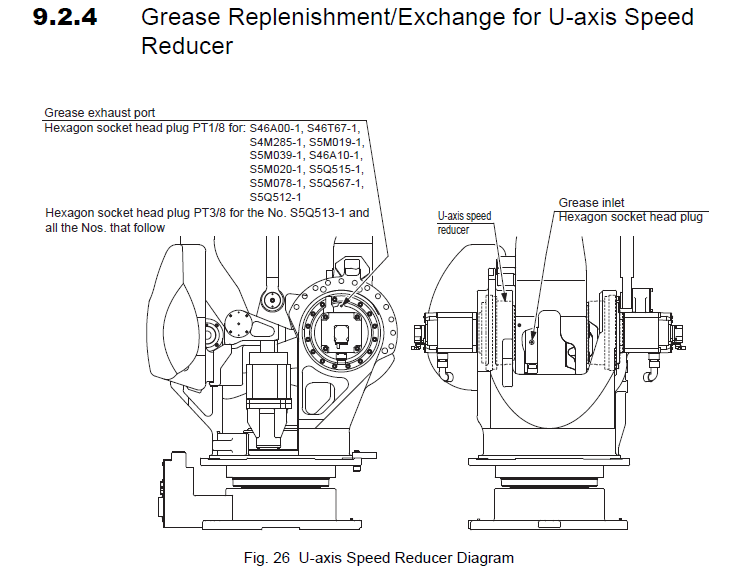 9.2.4 Grease Replenishment/Exchange for U-axis Speed Reducer

Grease exhaust port
Hexagon socket head plug PT1/8 for: S46A00-1, S46T67-1, S4M285-1, S5M019-1, S5M039-1, S46A10-1, S5M020-1, S5Q515-1, S5M078-1, S5Q567-1, S5Q512-1
Hexagon socket head plug PT3/8 for the No. S5Q513-1 and all the Nos. that follow

U-axis speed reducer

Grease inlet
Hexagon socket head plug

Fig. 26 U-axis Speed Reducer Diagram