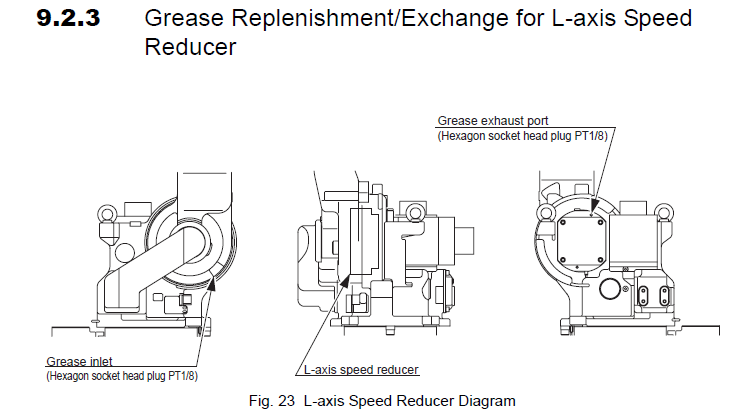 9.2.3 Grease Replenishment/Exchange for L-axis Speed Reducer

Grease exhaust port
(Hexagon socket head plug PT1/8)

Grease inlet
(Hexagon socket head plug PT1/8)

L-axis speed reducer

Fig. 23 L-axis Speed Reducer Diagram