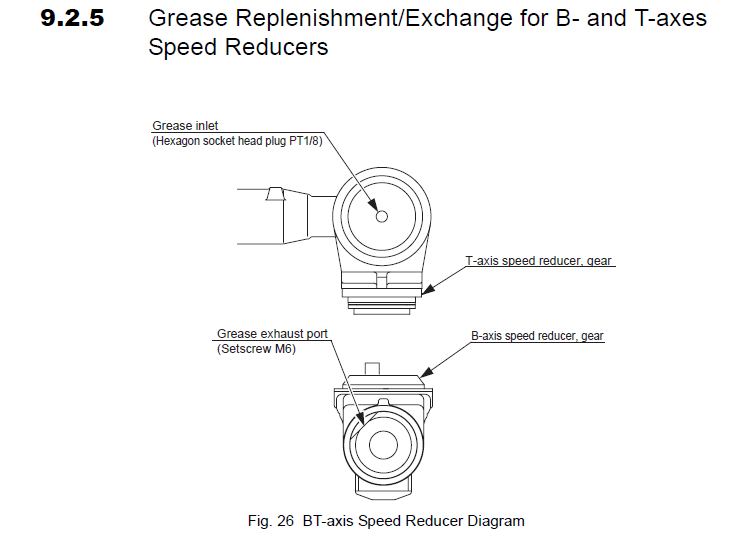 9.2.5 Grease Replenishment/Exchange for B- and T-axes Speed Reducers

Grease inlet
(Hexagon socket head plug PT1/8)

T-axis speed reducer, gear

Grease exhaust port
(Setscrew M6)

B-axis speed reducer, gear

Fig. 26 BT-axis Speed Reducer Diagram