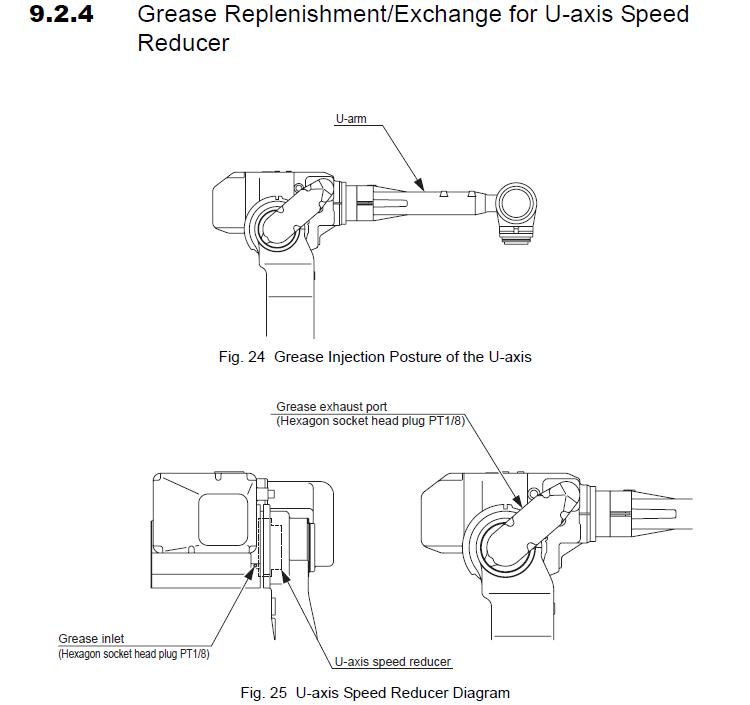 9.2.4 Grease Replenishment/Exchange for U-axis Speed Reducer

U-arm

Fig. 24 Grease Injection Posture of the U-axis

Grease exhaust port
(Hexagon socket head plug PT1/8)

Grease inlet
(Hexagon socket head plug PT1/8)

U-axis speed reducer

Fig. 25 U-axis Speed Reducer Diagram