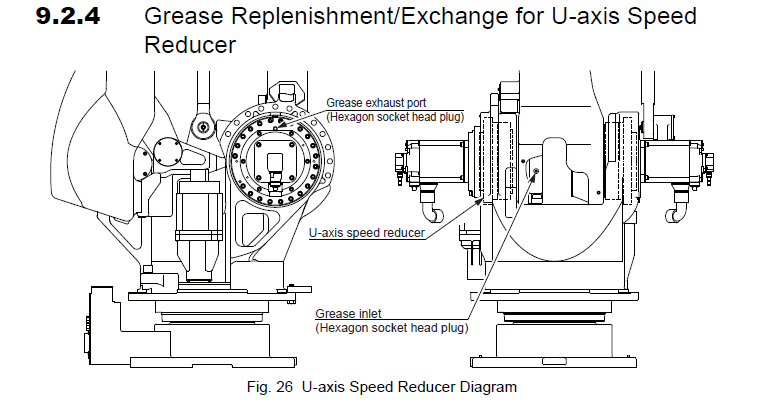 9.2.4 Grease Replenishment/Exchange for U-axis Speed Reducer

Grease exhaust port
(Hexagon socket head plug)

U-axis speed reducer

Grease inlet
(Hexagon socket head plug)

Fig. 26 U-axis Speed Reducer Diagram