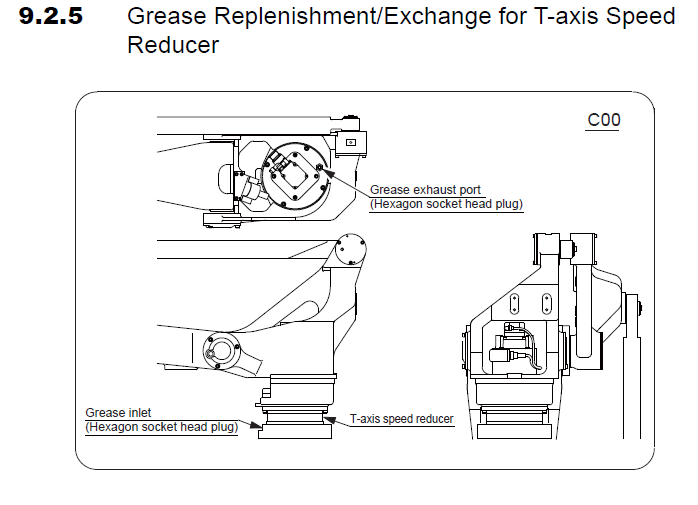 9.2.5 Grease Replenishment/Exchange for T-axis Speed Reducer

C00

Grease exhaust port
(Hexagon socket head plug)

Grease inlet
(Hexagon socket head plug)

T-axis speed reducer