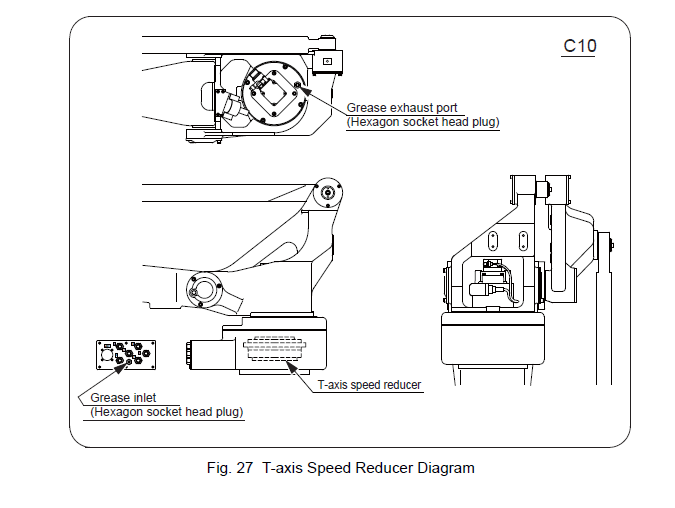 C10

Grease exhaust port
(Hexagon socket head plug)

T-axis speed reducer

Grease inlet
(Hexagon socket head plug)

Fig. 27 T-axis Speed Reducer Diagram