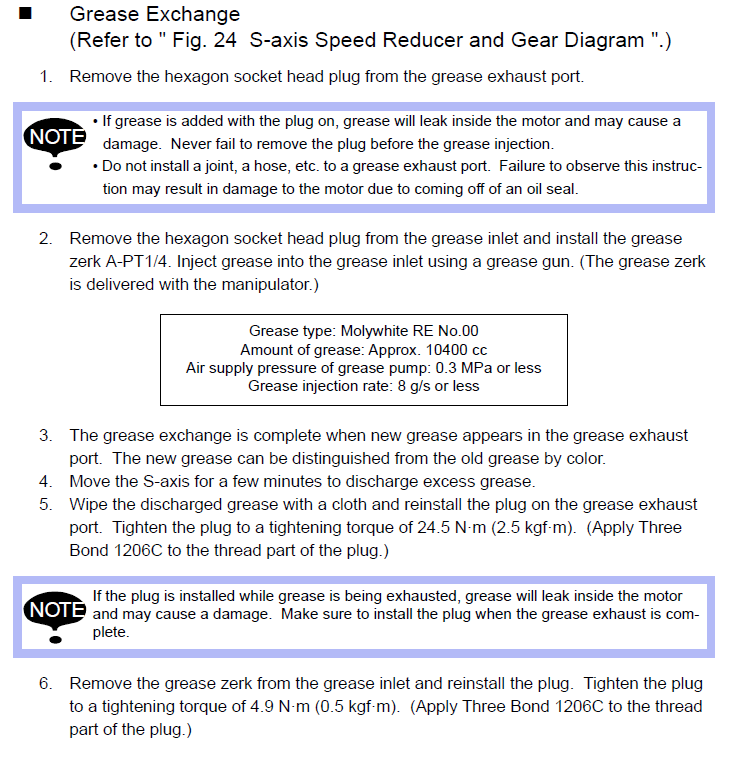 ■ Grease Exchange
(Refer to " Fig. 24 S-axis Speed Reducer and Gear Diagram ".)

1. Remove the hexagon socket head plug from the grease exhaust port.

NOTE
• If grease is added with the plug on, grease will leak inside the motor and may cause a damage. Never fail to remove the plug before the grease injection.
• Do not install a joint, a hose, etc. to a grease exhaust port. Failure to observe this instruction may result in damage to the motor due to coming off of an oil seal.

2. Remove the hexagon socket head plug from the grease inlet and install the grease zerk A-PT1/4. Inject grease into the grease inlet using a grease gun. (The grease zerk is delivered with the manipulator.)

Grease type: Molywhite RE No.00
Amount of grease: Approx. 10400 cc
Air supply pressure of grease pump: 0.3 MPa or less
Grease injection rate: 8 g/s or less

3. The grease exchange is complete when new grease appears in the grease exhaust port. The new grease can be distinguished from the old grease by color.
4. Move the S-axis for a few minutes to discharge excess grease.
5. Wipe the discharged grease with a cloth and reinstall the plug on the grease exhaust port. Tighten the plug to a tightening torque of 24.5 N·m (2.5 kgf·m). (Apply Three Bond 1206C to the thread part of the plug.)

NOTE
If the plug is installed while grease is being exhausted, grease will leak inside the motor and may cause a damage. Make sure to install the plug when the grease exhaust is complete.

6. Remove the grease zerk from the grease inlet and reinstall the plug. Tighten the plug to a tightening torque of 4.9 N·m (0.5 kgf·m). (Apply Three Bond 1206C to the thread part of the plug.)