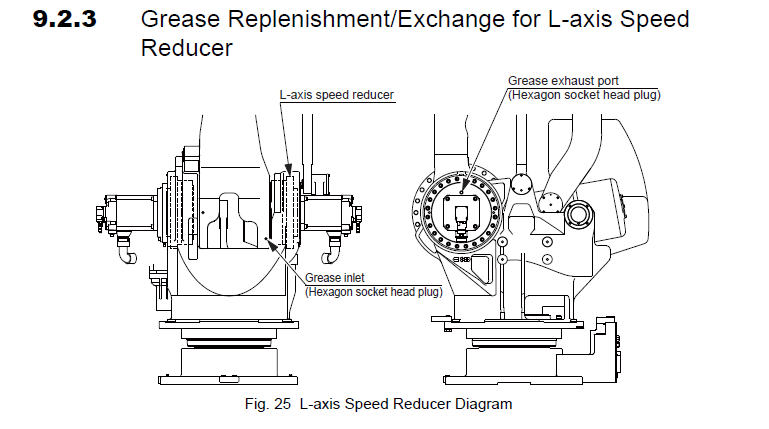 9.2.3 Grease Replenishment/Exchange for L-axis Speed Reducer

L-axis speed reducer

Grease exhaust port
(Hexagon socket head plug)

Grease inlet
(Hexagon socket head plug)

Fig. 25 L-axis Speed Reducer Diagram