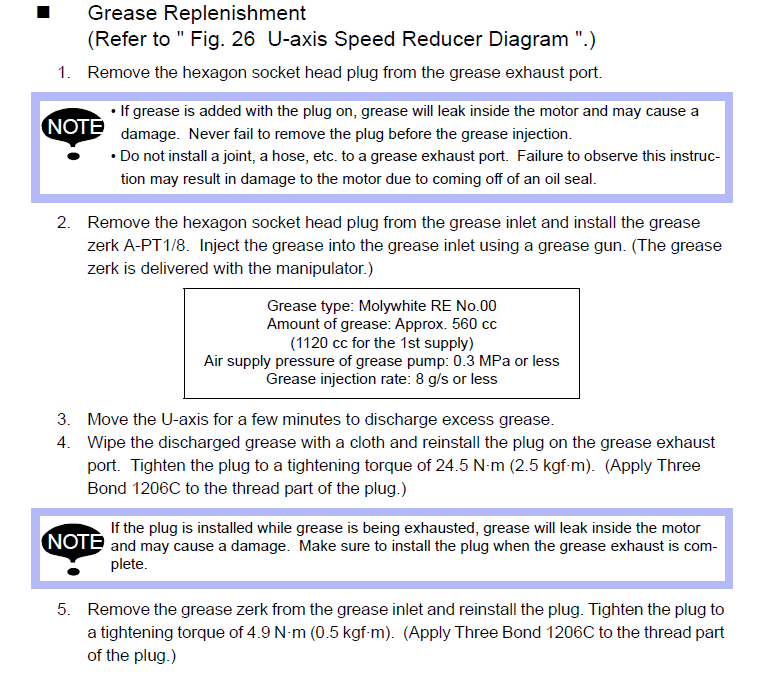 ■ Grease Replenishment
(Refer to " Fig. 26 U-axis Speed Reducer Diagram ".)

1. Remove the hexagon socket head plug from the grease exhaust port.

NOTE
• If grease is added with the plug on, grease will leak inside the motor and may cause a damage. Never fail to remove the plug before the grease injection.
• Do not install a joint, a hose, etc. to a grease exhaust port. Failure to observe this instruction may result in damage to the motor due to coming off of an oil seal.

2. Remove the hexagon socket head plug from the grease inlet and install the grease zerk A-PT1/8. Inject the grease into the grease inlet using a grease gun. (The grease zerk is delivered with the manipulator.)

Grease type: Molywhite RE No.00
Amount of grease: Approx. 560 cc
(1120 cc for the 1st supply)
Air supply pressure of grease pump: 0.3 MPa or less
Grease injection rate: 8 g/s or less

3. Move the U-axis for a few minutes to discharge excess grease.
4. Wipe the discharged grease with a cloth and reinstall the plug on the grease exhaust port. Tighten the plug to a tightening torque of 24.5 N·m (2.5 kgf·m). (Apply Three Bond 1206C to the thread part of the plug.)

NOTE
If the plug is installed while grease is being exhausted, grease will leak inside the motor and may cause a damage. Make sure to install the plug when the grease exhaust is complete.

5. Remove the grease zerk from the grease inlet and reinstall the plug. Tighten the plug to a tightening torque of 4.9 N·m (0.5 kgf·m). (Apply Three Bond 1206C to the thread part of the plug.)