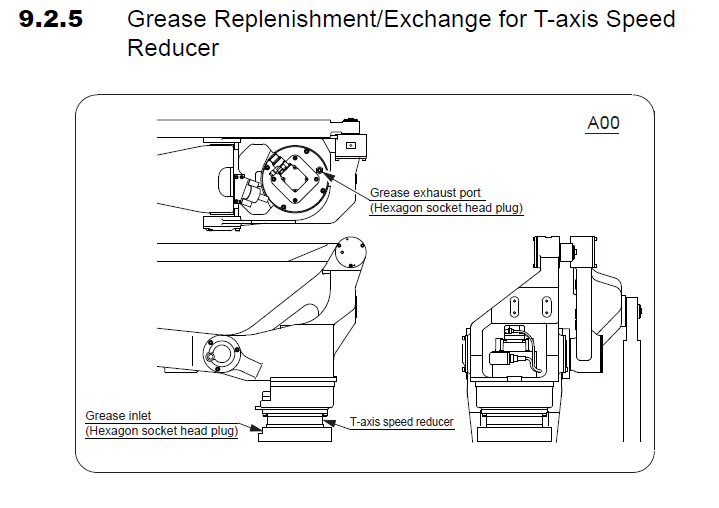 9.2.5 Grease Replenishment/Exchange for T-axis Speed Reducer

A00

Grease exhaust port
(Hexagon socket head plug)

Grease inlet
(Hexagon socket head plug)

T-axis speed reducer