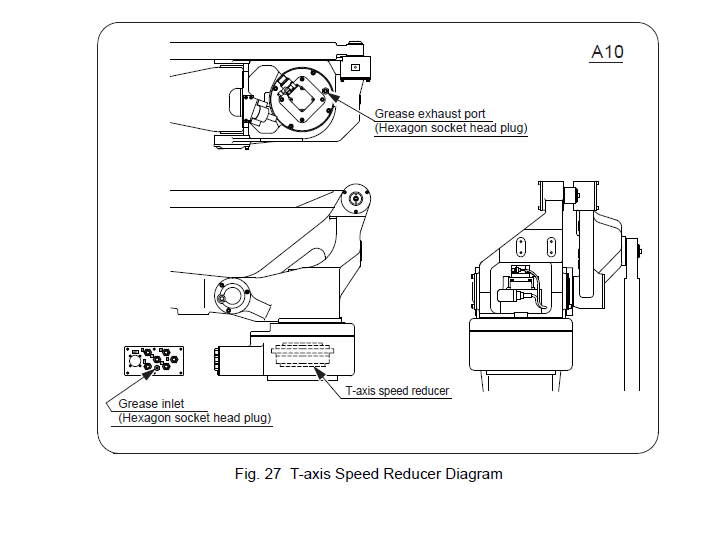 A10

Grease exhaust port
(Hexagon socket head plug)

Grease inlet
(Hexagon socket head plug)

T-axis speed reducer

Fig. 27 T-axis Speed Reducer Diagram