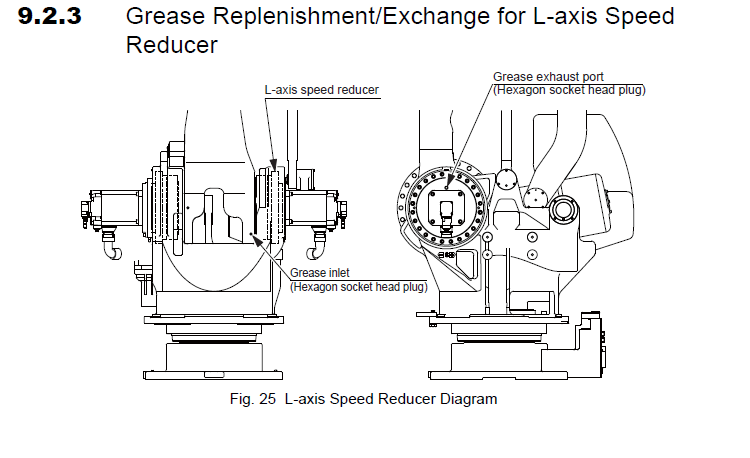 9.2.3 Grease Replenishment/Exchange for L-axis Speed Reducer

L-axis speed reducer

Grease exhaust port
(Hexagon socket head plug)

Grease inlet
(Hexagon socket head plug)

Fig. 25 L-axis Speed Reducer Diagram