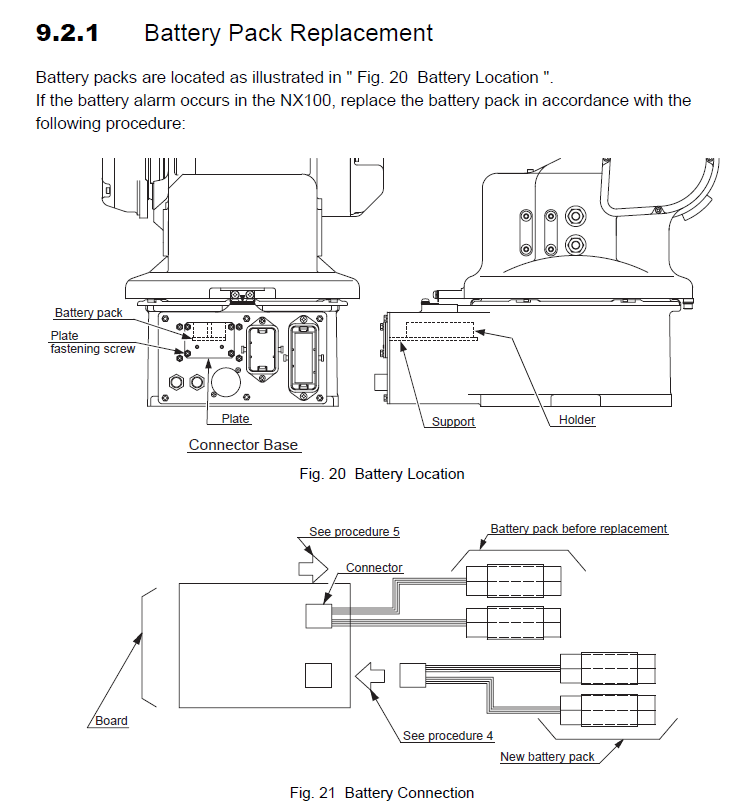 9.2.1 Battery Pack Replacement

Battery packs are located as illustrated in " Fig. 20 Battery Location ".
If the battery alarm occurs in the NX100, replace the battery pack in accordance with the following procedure:

Battery pack
Plate fastening screw
Plate
Connector Base
Support
Holder

Fig. 20 Battery Location

See procedure 5
Battery pack before replacement
Connector
Board
See procedure 4
New battery pack

Fig. 21 Battery Connection