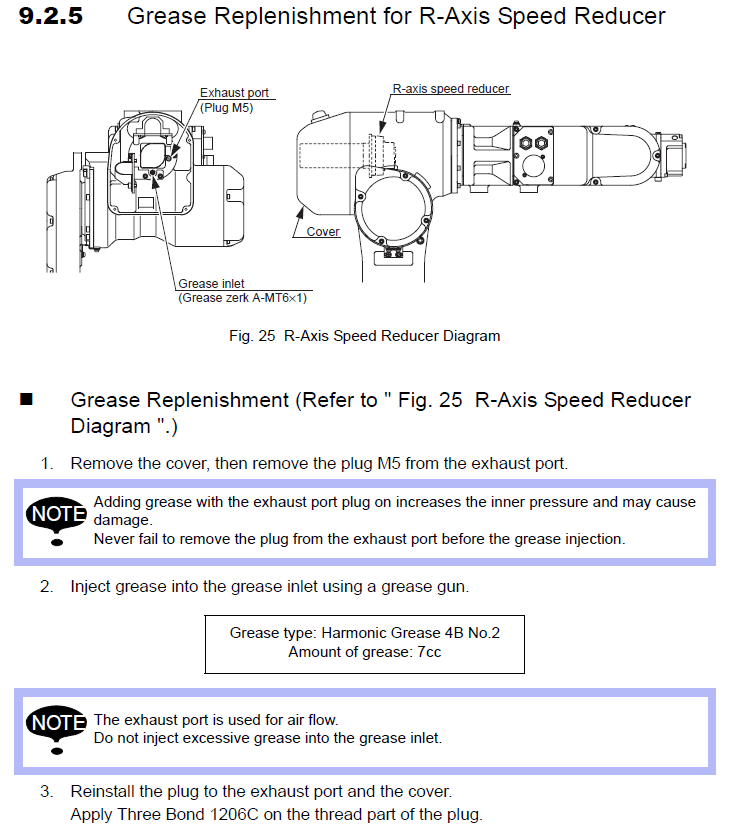 9.2.5 Grease Replenishment for R-Axis Speed Reducer

Exhaust port
(Plug M5)

R-axis speed reducer

Cover

Grease inlet
(Grease zerk A-MT6×1)

Fig. 25 R-Axis Speed Reducer Diagram

■ Grease Replenishment (Refer to " Fig. 25 R-Axis Speed Reducer Diagram ".)

1. Remove the cover, then remove the plug M5 from the exhaust port.

NOTE Adding grease with the exhaust port plug on increases the inner pressure and may cause damage.
Never fail to remove the plug from the exhaust port before the grease injection.

2. Inject grease into the grease inlet using a grease gun.

Grease type: Harmonic Grease 4B No.2
Amount of grease: 7cc

NOTE The exhaust port is used for air flow.
Do not inject excessive grease into the grease inlet.

3. Reinstall the plug to the exhaust port and the cover.
Apply Three Bond 1206C on the thread part of the plug.