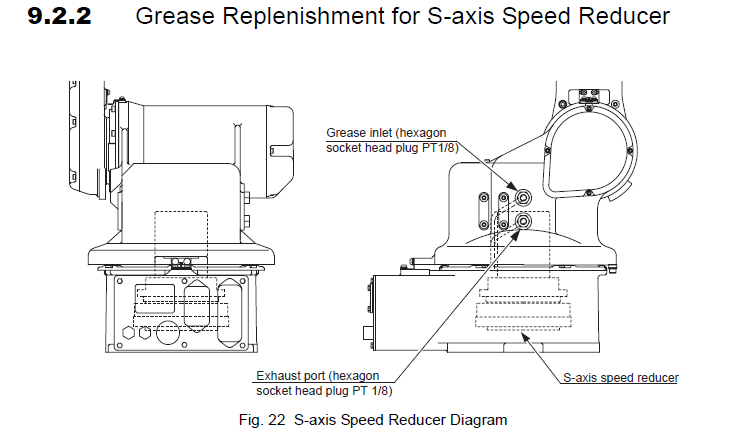 9.2.2 Grease Replenishment for S-axis Speed Reducer

Grease inlet (hexagon socket head plug PT1/8)

Exhaust port (hexagon socket head plug PT 1/8)

S-axis speed reducer

Fig. 22 S-axis Speed Reducer Diagram