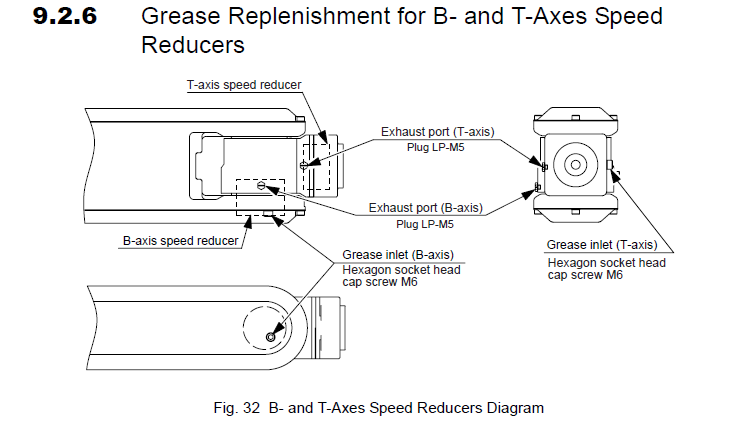 9.2.6 Grease Replenishment for B- and T-Axes Speed Reducers

T-axis speed reducer

Exhaust port (T-axis)
Plug LP-M5

Exhaust port (B-axis)
Plug LP-M5

B-axis speed reducer

Grease inlet (B-axis)
Hexagon socket head cap screw M6

Grease inlet (T-axis)
Hexagon socket head cap screw M6

Fig. 32 B- and T-Axes Speed Reducers Diagram