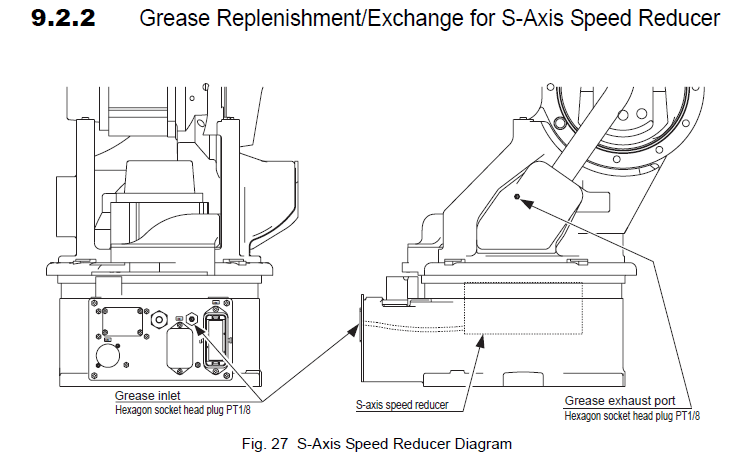 9.2.2 Grease Replenishment/Exchange for S-Axis Speed Reducer

Grease inlet
Hexagon socket head plug PT1/8

S-axis speed reducer

Grease exhaust port
Hexagon socket head plug PT1/8

Fig. 27 S-Axis Speed Reducer Diagram