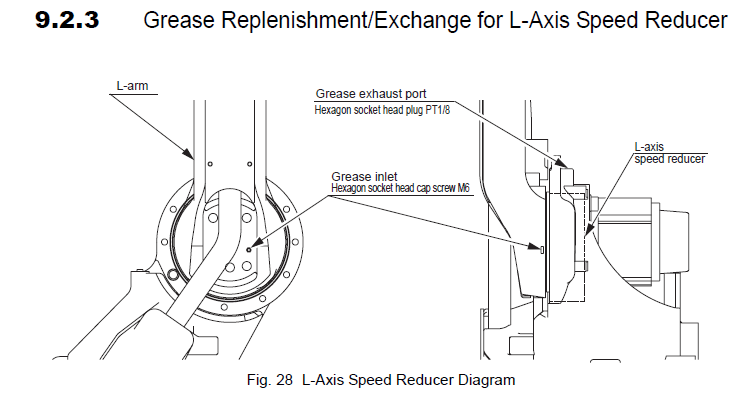 9.2.3 Grease Replenishment/Exchange for L-Axis Speed Reducer

L-arm

Grease exhaust port
Hexagon socket head plug PT1/8

L-axis
speed reducer

Grease inlet
Hexagon socket head cap screw M6

Fig. 28 L-Axis Speed Reducer Diagram