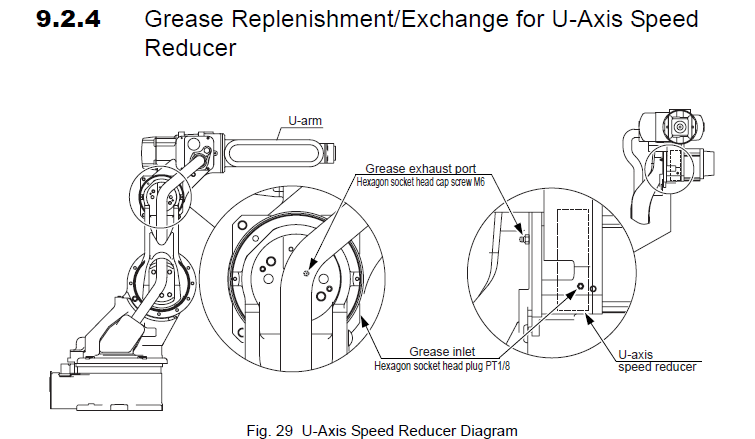 9.2.4 Grease Replenishment/Exchange for U-Axis Speed Reducer

U-arm

Grease exhaust port
Hexagon socket head cap screw M6

Grease inlet
Hexagon socket head plug PT1/8

U-axis
speed reducer

Fig. 29 U-Axis Speed Reducer Diagram