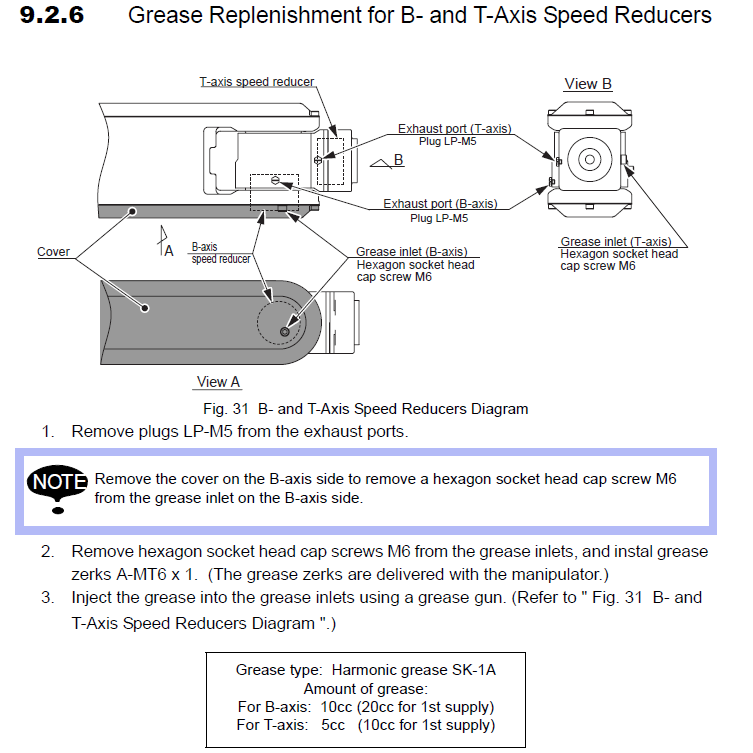 9.2.6 Grease Replenishment for B- and T-Axis Speed Reducers

T-axis speed reducer

View B

Exhaust port (T-axis)
Plug LP-M5

B

Exhaust port (B-axis)
Plug LP-M5

Cover

A

B-axis speed reducer

Grease inlet (B-axis)
Hexagon socket head cap screw M6

Grease inlet (T-axis)
Hexagon socket head cap screw M6

View A

Fig. 31 B- and T-Axis Speed Reducers Diagram

1. Remove plugs LP-M5 from the exhaust ports.

NOTE Remove the cover on the B-axis side to remove a hexagon socket head cap screw M6 from the grease inlet on the B-axis side.

2. Remove hexagon socket head cap screws M6 from the grease inlets, and instal grease zerks A-MT6 x 1. (The grease zerks are delivered with the manipulator.)
3. Inject the grease into the grease inlets using a grease gun. (Refer to " Fig. 31 B- and T-Axis Speed Reducers Diagram ".)

Grease type: Harmonic grease SK-1A
Amount of grease:
For B-axis: 10cc (20cc for 1st supply)
For T-axis: 5cc (10cc for 1st supply)