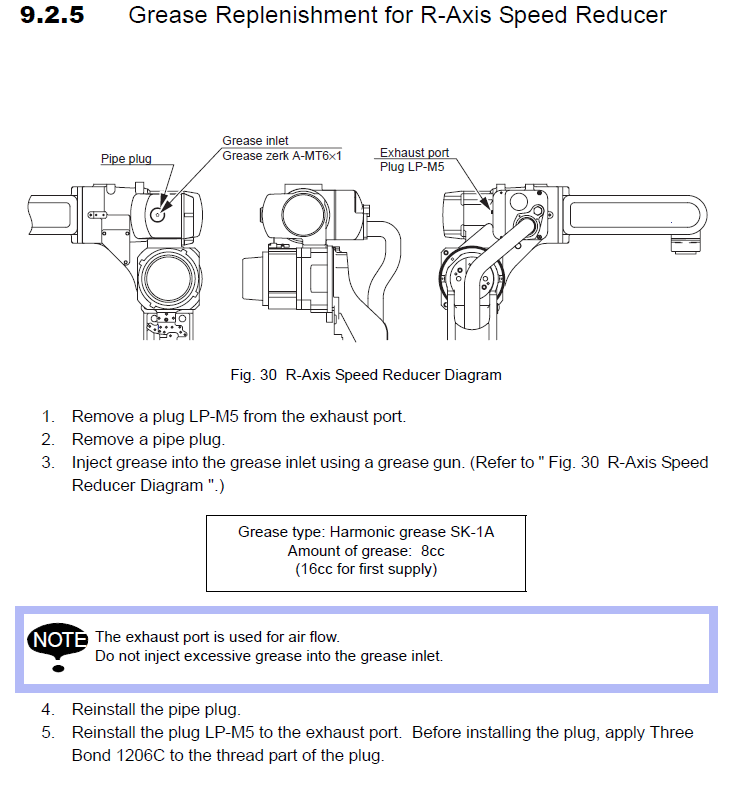 9.2.5 Grease Replenishment for R-Axis Speed Reducer

Pipe plug

Grease inlet
Grease zerk A-MT6×1

Exhaust port
Plug LP-M5

Fig. 30 R-Axis Speed Reducer Diagram

1. Remove a plug LP-M5 from the exhaust port.
2. Remove a pipe plug.
3. Inject grease into the grease inlet using a grease gun. (Refer to " Fig. 30 R-Axis Speed Reducer Diagram ".)

Grease type: Harmonic grease SK-1A
Amount of grease: 8cc
(16cc for first supply)

NOTE The exhaust port is used for air flow.
Do not inject excessive grease into the grease inlet.

4. Reinstall the pipe plug.
5. Reinstall the plug LP-M5 to the exhaust port. Before installing the plug, apply Three Bond 1206C to the thread part of the plug.