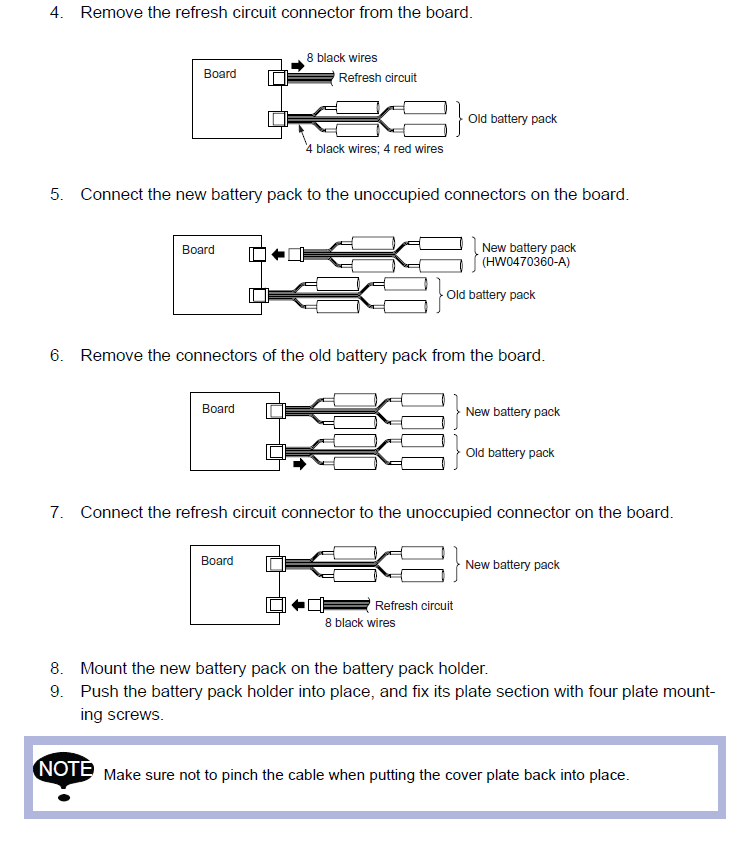 4. Remove the refresh circuit connector from the board.

Board
8 black wires
Refresh circuit
Old battery pack
4 black wires; 4 red wires

5. Connect the new battery pack to the unoccupied connectors on the board.

Board
New battery pack (HW0470360-A)
Old battery pack

6. Remove the connectors of the old battery pack from the board.

Board
New battery pack
Old battery pack

7. Connect the refresh circuit connector to the unoccupied connector on the board.

Board
New battery pack
Refresh circuit
8 black wires

8. Mount the new battery pack on the battery pack holder.
9. Push the battery pack holder into place, and fix its plate section with four plate mounting screws.

NOTE Make sure not to pinch the cable when putting the cover plate back into place.