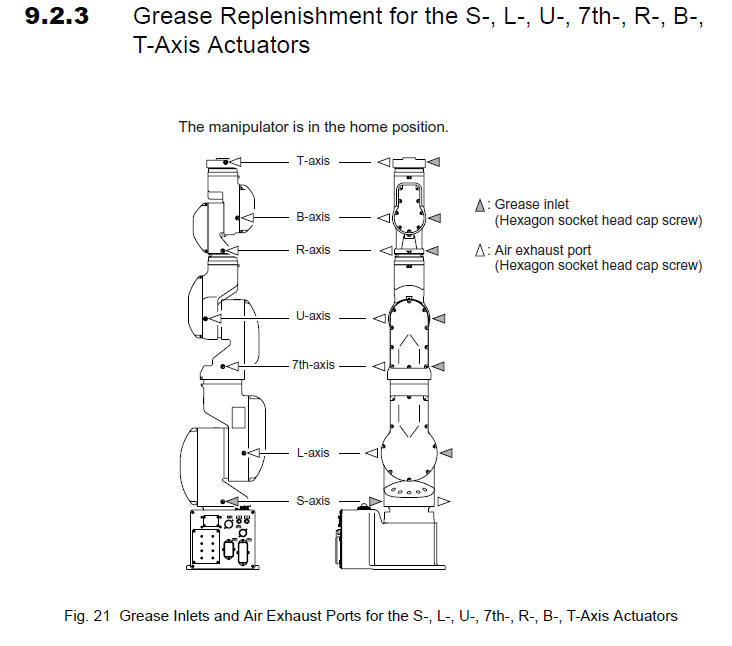 9.2.3 Grease Replenishment for the S-, L-, U-, 7th-, R-, B-, T-Axis Actuators

The manipulator is in the home position.

T-axis

B-axis

R-axis

U-axis

7th-axis

L-axis

S-axis

▲: Grease inlet (Hexagon socket head cap screw)

△: Air exhaust port (Hexagon socket head cap screw)

Fig. 21 Grease Inlets and Air Exhaust Ports for the S-, L-, U-, 7th-, R-, B-, T-Axis Actuators